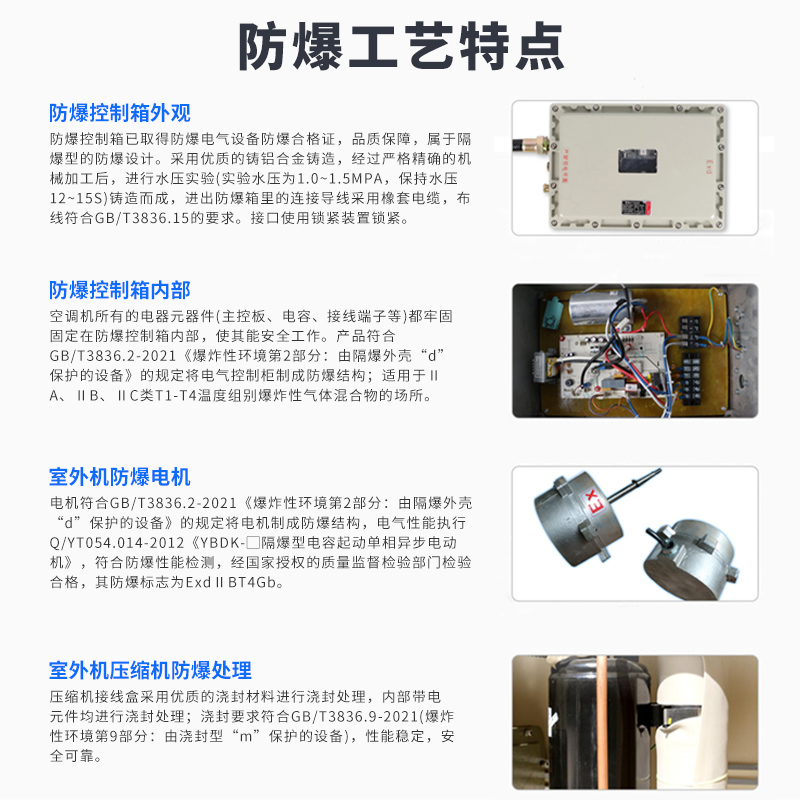 防爆工艺特点

防爆控制箱外观

防爆控制箱已取得防爆电气设备防爆合格证，品质保障，属于隔爆型的防爆设计。采用优质的铸铝合金铸造，经过严格精确的机械加工后，进行水压实验(实验水压为1.0~1.5MPA，保持水压12~15S)铸造而成，进出防爆箱里的连接导线采用橡套电缆，布线符合GB/T3836.15的要求。接口使用锁紧装置锁紧。

防爆控制箱内部

空调机所有的电器元器件(主控板、电容、接线端子等)都牢固固定在防爆控制箱内部，使其能安全工作。产品符合GB/T3836.2-2021《爆炸性环境第2部分：由隔爆外壳“d”保护的设备》的规定将电气控制柜制成防爆结构；适用于ⅡA、ⅡB、ⅡC类T1-T4温度组别爆炸性气体混合物的场所。

室外机防爆电机

电机符合GB/T3836.2-2021《爆炸性环境第2部分：由隔爆外壳“d”保护的设备》的规定将电机制成防爆结构，电气性能执行Q/YT054.014-2012《YBDK-□隔爆型电容起动单相异步电动机》，符合防爆性能检测，经国家授权的质量监督检验部门检验合格，其防爆标志为ExdⅡBT4Gb。

EX

室外机压缩机防爆处理

压缩机接线盒采用优质的浇封材料进行浇封处理，内部带电元件均进行浇封处理；浇封要求符合GB/T3836.9-2021(爆炸性环境第9部分：由浇封型“m”保护的设备)，性能稳定，安全可靠。