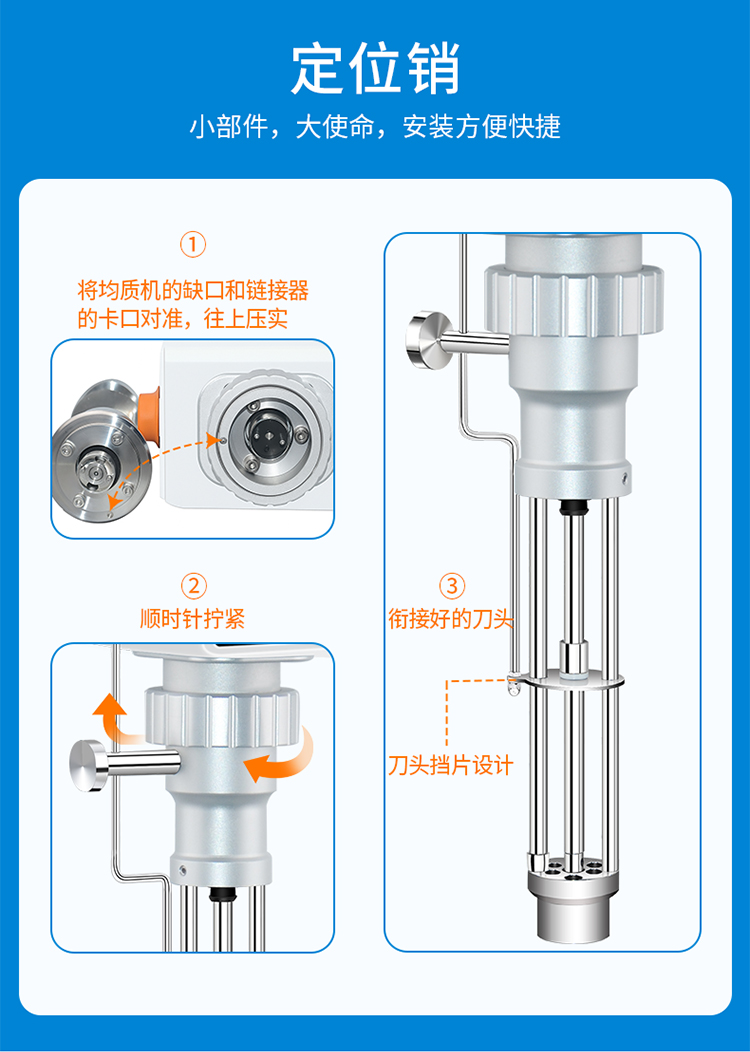 定位销

小部件，大使命，安装方便快捷

①

将均质机的缺口和链接器的卡口对准，往上压实

②

顺时针拧紧

③

衔接好的刀头

刀头挡片设计